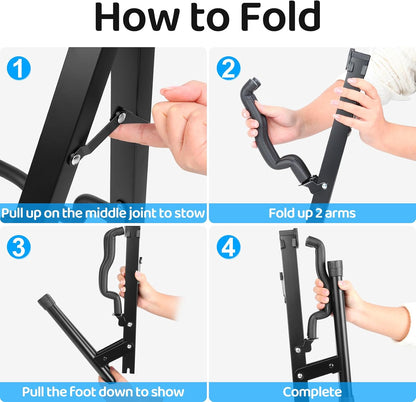 How to Fold

1

Pull up on the middle joint to stow

2

Fold up 2 arms

3

Pull the foot down to show

4

Complete